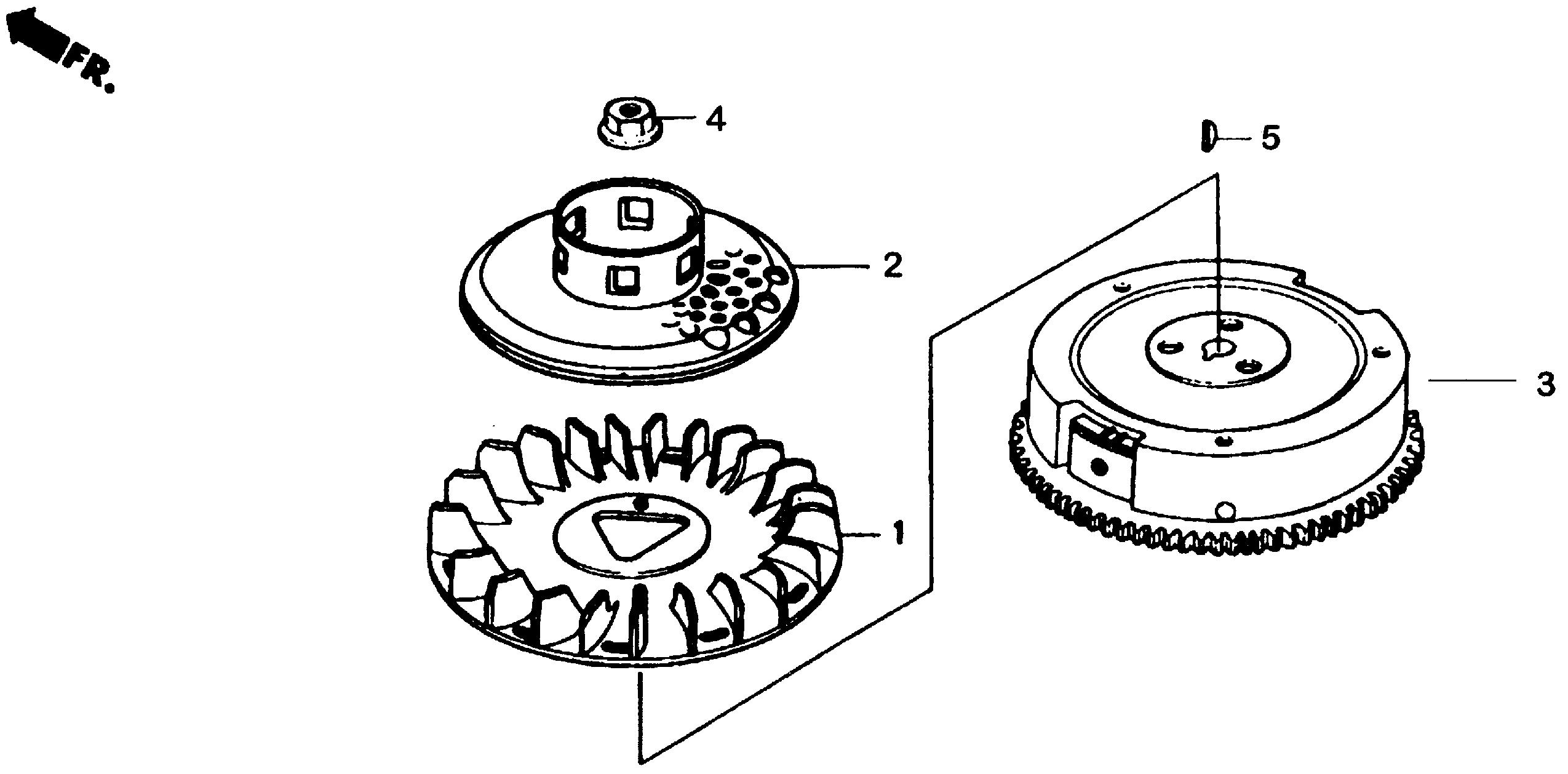 FR.

4

5

2

3

1